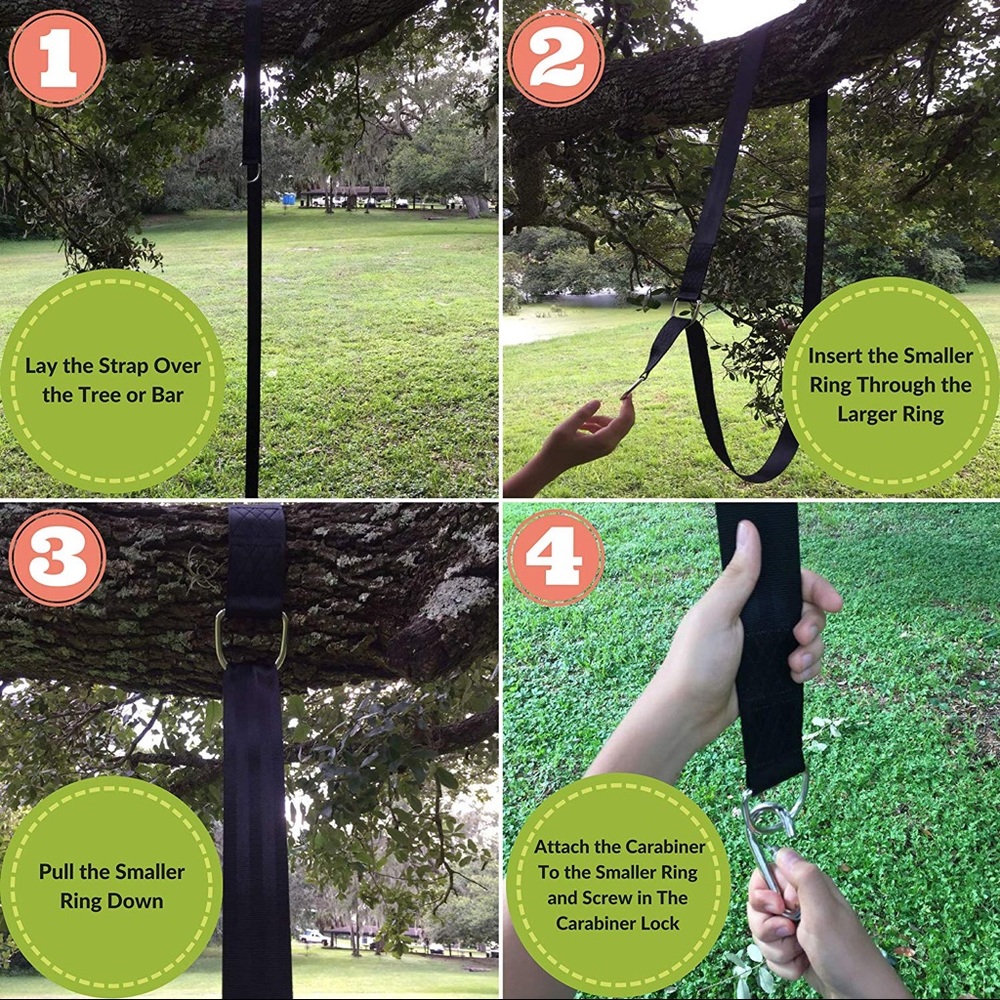 1

Lay the Strap Over the Tree or Bar

2

Insert the Smaller Ring Through the Larger Ring

3

Pull the Smaller Ring Down

4

Attach the Carabiner To the Smaller Ring and Screw in The Carabiner Lock